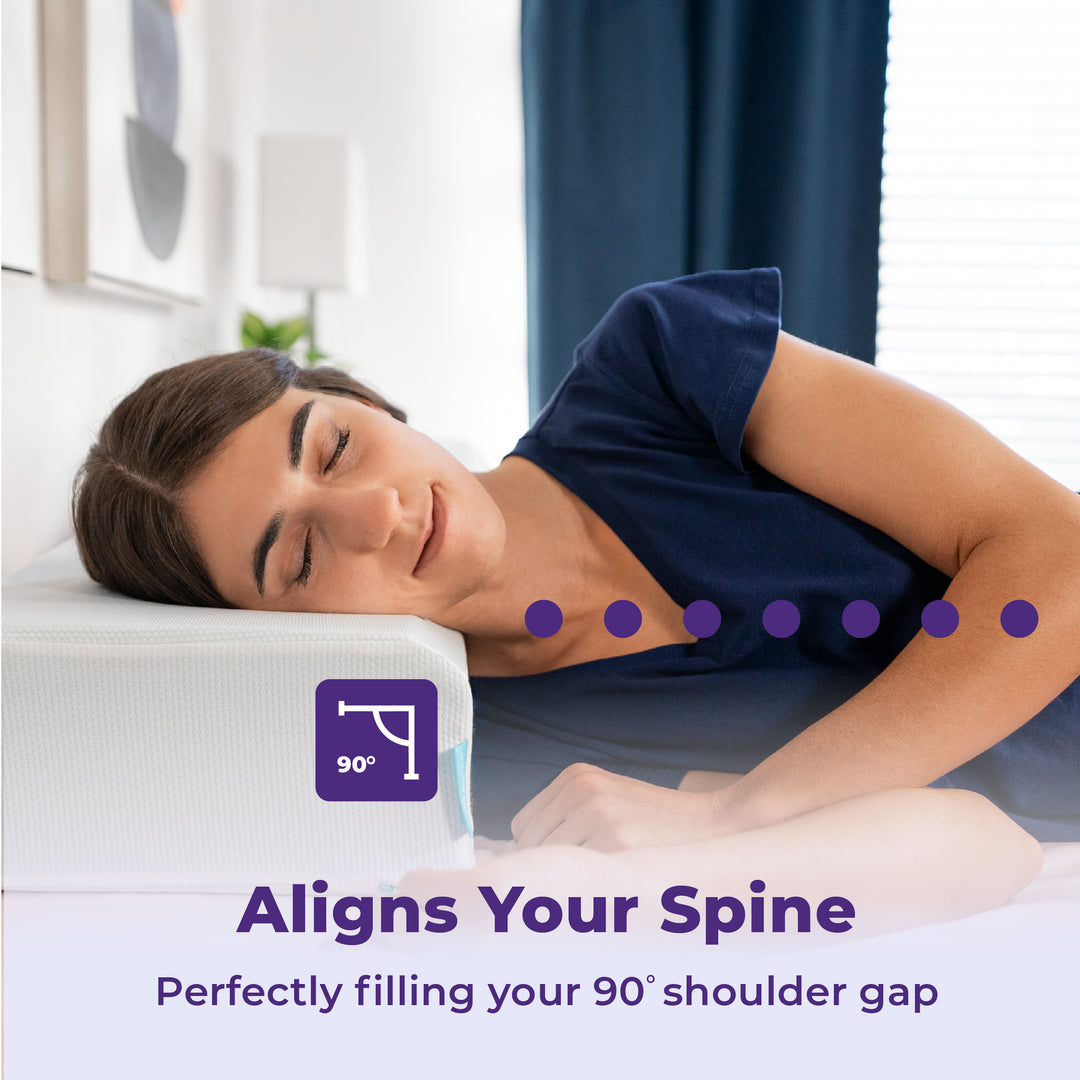 90°

Aligns Your Spine

Perfectly filling your 90° shoulder gap